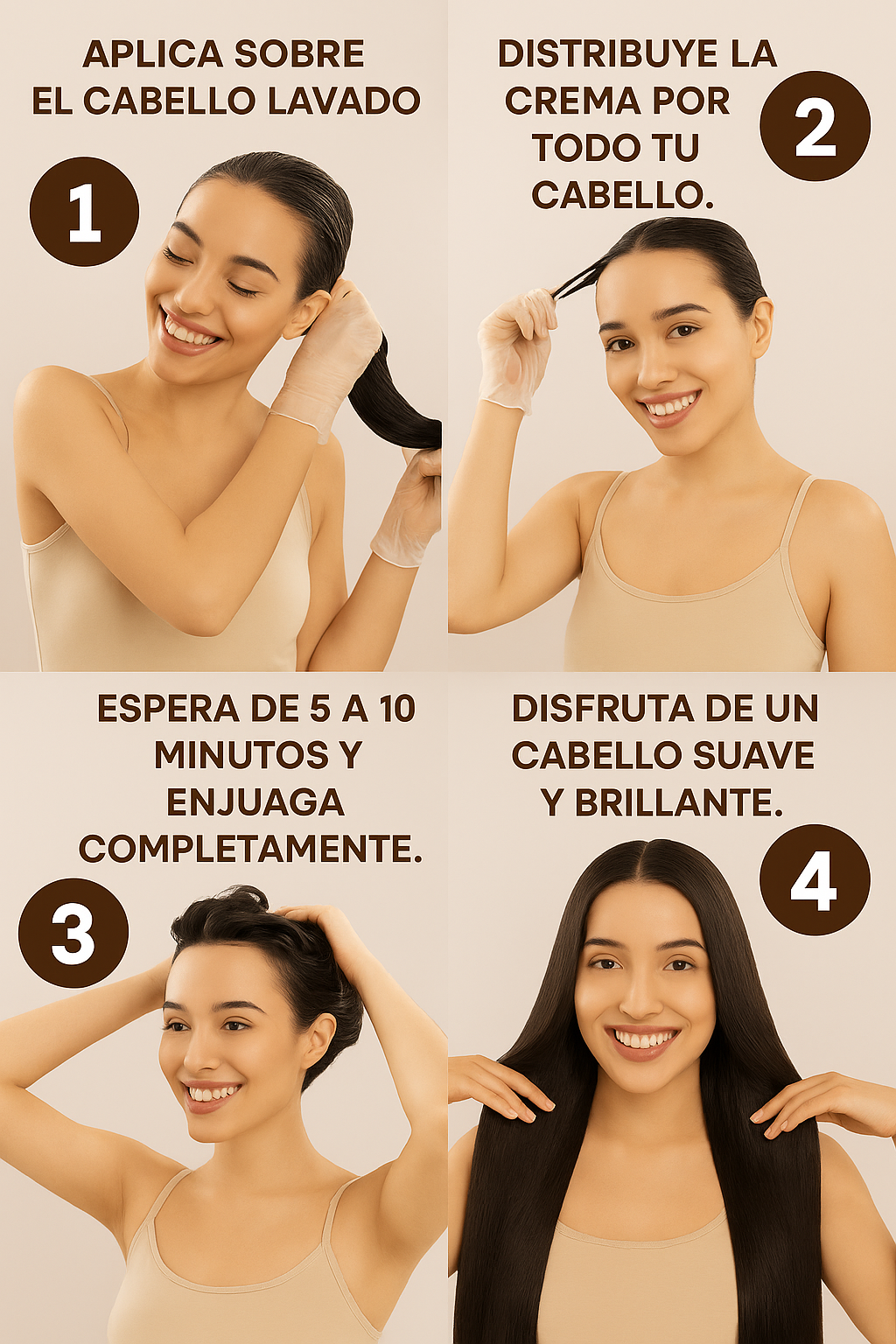 APLICA SOBRE EL CABELLO LAVADO

1

DISTRIBUYE LA CREMA POR TODO TU CABELLO.

2

ESPERA DE 5 A 10 MINUTOS Y ENJUAGA COMPLETAMENTE.

3

DISFRUTA DE UN CABELLO SUAVE Y BRILLANTE.

4